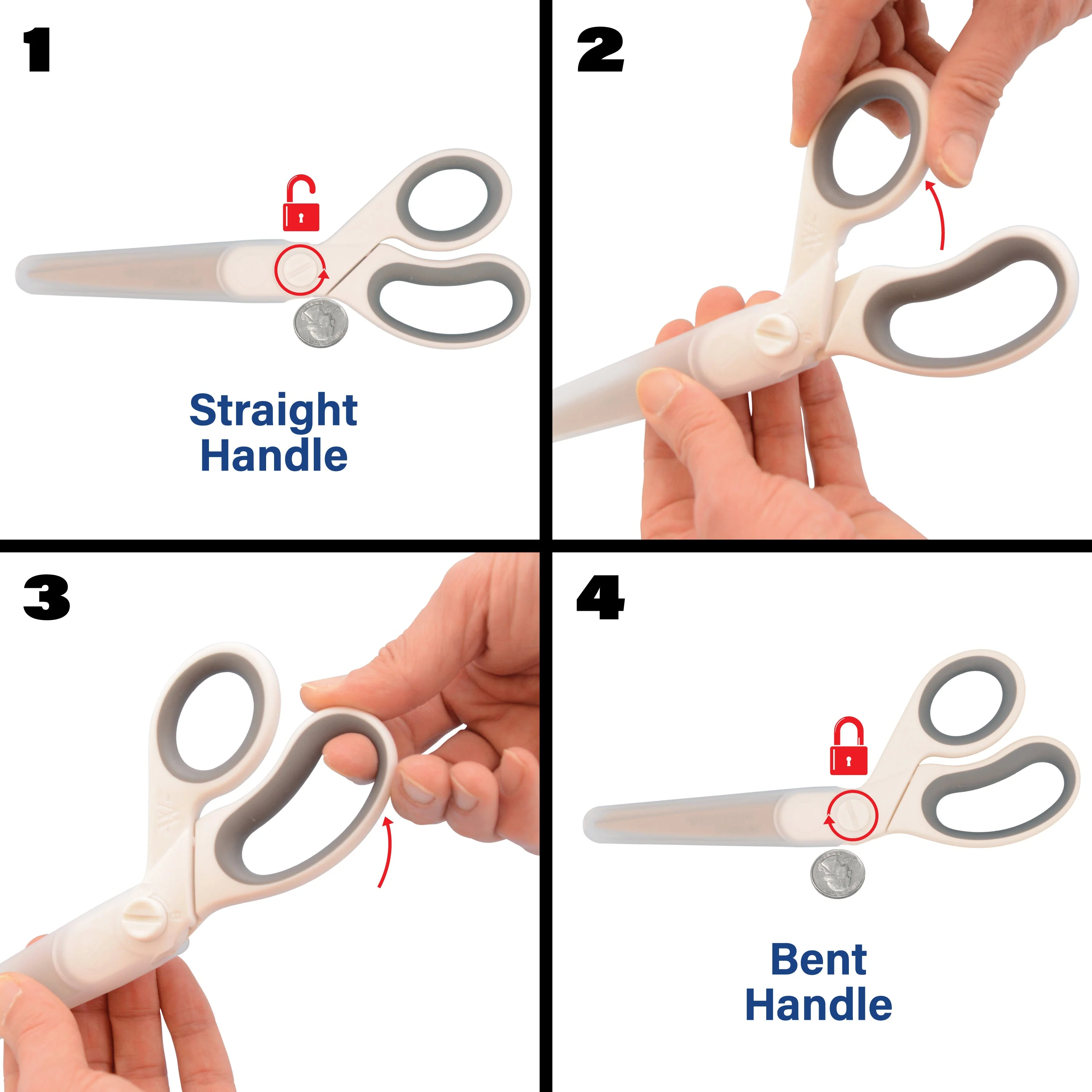 1

Straight Handle

2

3

4

Bent Handle